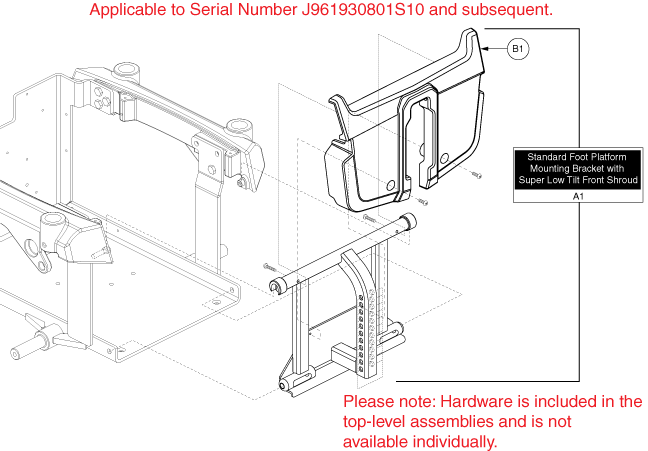 Applicable to Serial Number J961930801S10 and subsequent.

B1

Standard Foot Platform Mounting Bracket with Super Low Tilt Front Shroud

A1

Please note: Hardware is included in the top-level assemblies and is not available individually.