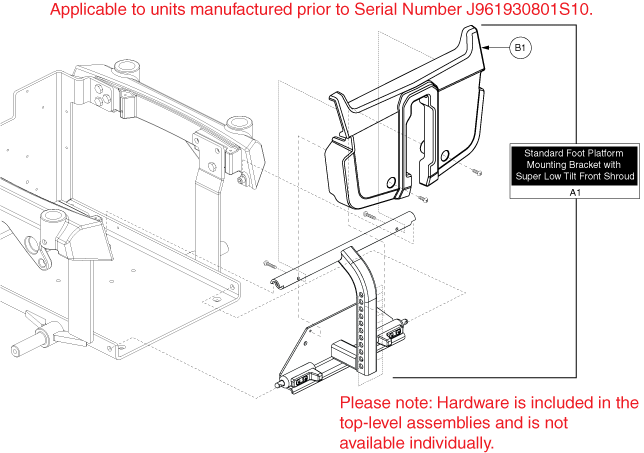 Applicable to units manufactured prior to Serial Number J961930801S10.

B1

Standard Foot Platform Mounting Bracket with Super Low Tilt Front Shroud

A1

Please note: Hardware is included in the top-level assemblies and is not available individually.