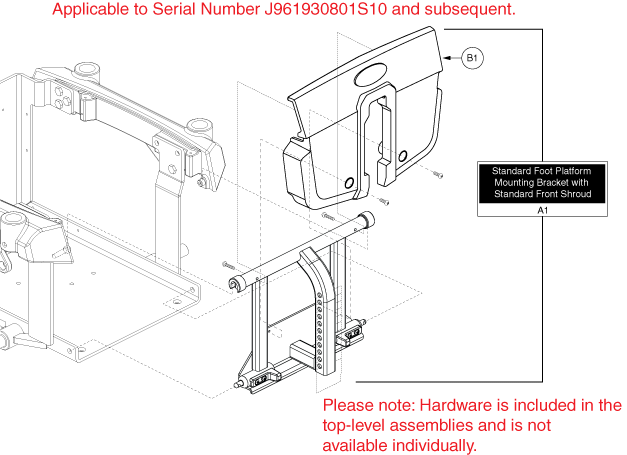 Applicable to Serial Number J961930801S10 and subsequent.

B1

Standard Foot Platform Mounting Bracket with Standard Front Shroud

A1

Please note: Hardware is included in the top-level assemblies and is not available individually.