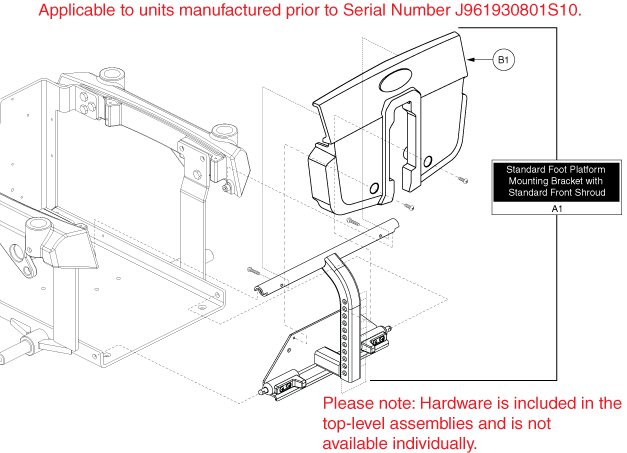 Applicable to units manufactured prior to Serial Number J961930801S10.

B1

Standard Foot Platform Mounting Bracket with Standard Front Shroud

A1

Please note: Hardware is included in the top-level assemblies and is not available individually.