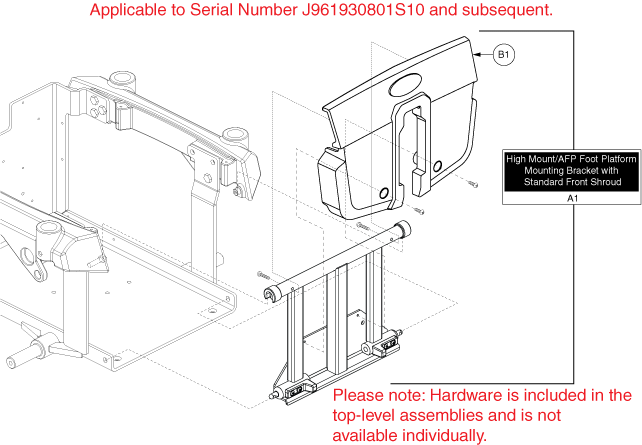 Applicable to Serial Number J961930801S10 and subsequent.

B1

High Mount/AFP Foot Platform Mounting Bracket with Standard Front Shroud

A1

Please note: Hardware is included in the top-level assemblies and is not available individually.