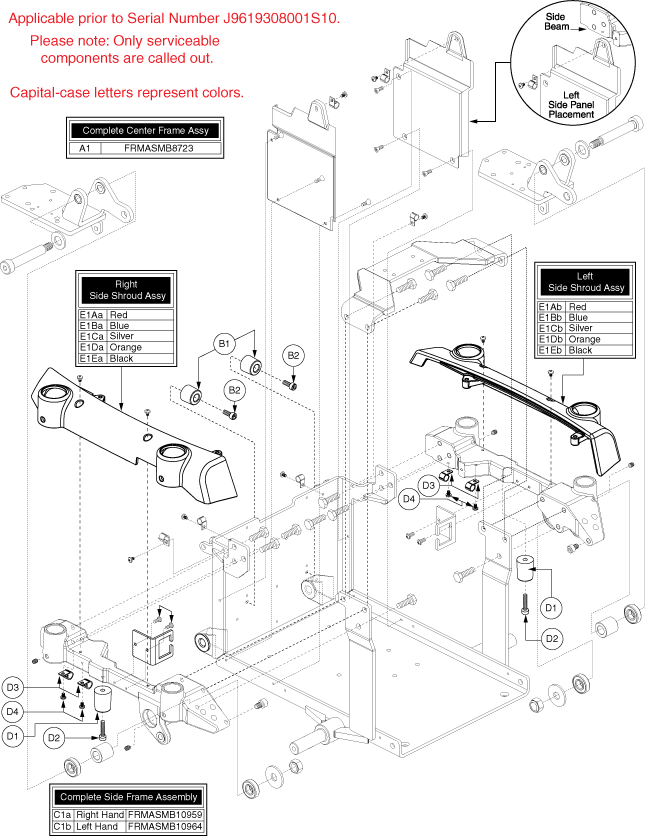 Applicable prior to Serial Number J9619308001S10.
Please note: Only serviceable components are called out.

Capital-case letters represent colors.

Side Beam

Left Side Panel Placement

| Complete Center Frame Assy | |
|---|---|
| A1 | FRMASMB8723 |

| Right Side Shroud Assy | |
|---|---|
| E1Aa | Red |
| E1Ba | Blue |
| E1Ca | Silver |
| E1Da | Orange |
| E1Ea | Black |

| Left Side Shroud Assy | |
|---|---|
| E1Ab | Red |
| E1Bb | Blue |
| E1Cb | Silver |
| E1Db | Orange |
| E1Eb | Black |

B1
B2
B2
D3
D4
D1
D2
D3
D4
D1
D2

| Complete Side Frame Assembly | | |
|---|---|---|
| C1a | Right Hand | FRMASMB10959 |
| C1b | Left Hand | FRMASMB10964 |