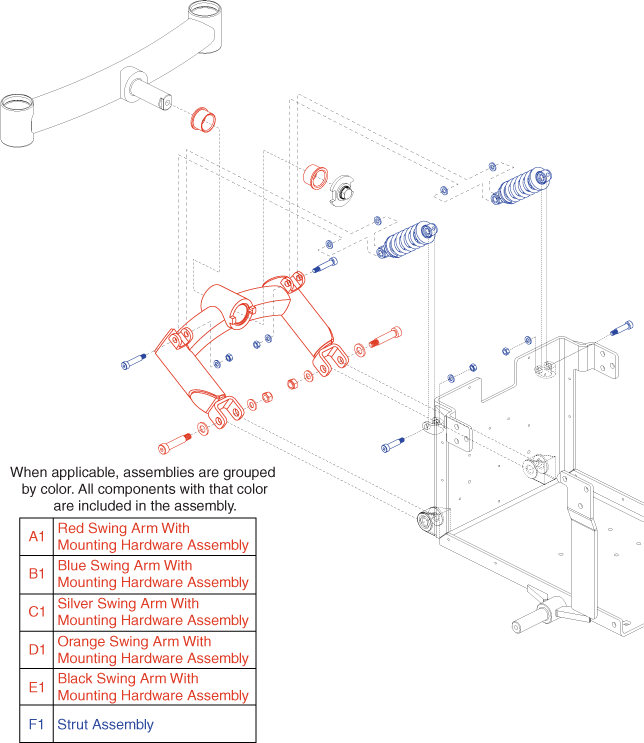 When applicable, assemblies are grouped by color. All components with that color are included in the assembly.

| A1 | Red Swing Arm With Mounting Hardware Assembly |
|---|---|
| B1 | Blue Swing Arm With Mounting Hardware Assembly |
| C1 | Silver Swing Arm With Mounting Hardware Assembly |
| D1 | Orange Swing Arm With Mounting Hardware Assembly |
| E1 | Black Swing Arm With Mounting Hardware Assembly |
| F1 | Strut Assembly |