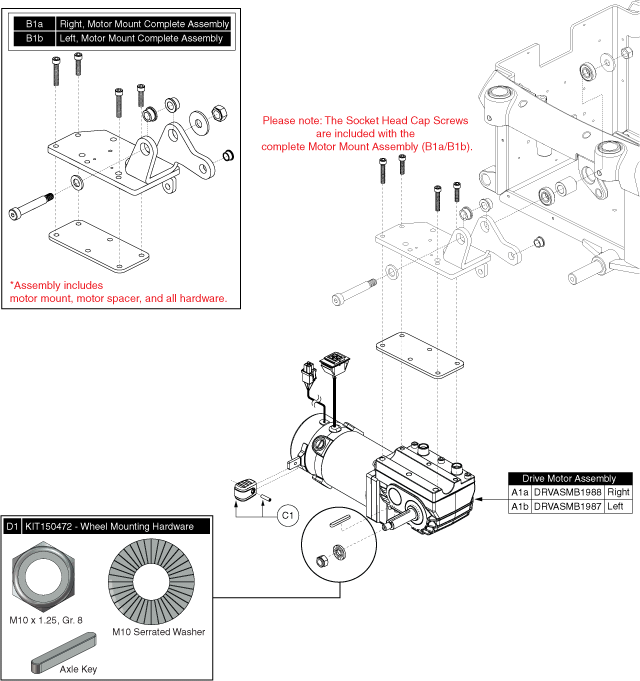 | B1a | Right, Motor Mount Complete Assembly |
|---|---|
| B1b | Left, Motor Mount Complete Assembly |

*Assembly includes motor mount, motor spacer, and all hardware.

Please note: The Socket Head Cap Screws are included with the complete Motor Mount Assembly (B1a/B1b).

| Drive Motor Assembly | | |
|---|---|---|
| A1a | DRVASMB1988 | Right |
| A1b | DRVASMB1987 | Left |

C1

| D1 | KIT150472 - Wheel Mounting Hardware |
|---|---|

M10 x 1.25, Gr. 8

M10 Serrated Washer

Axle Key