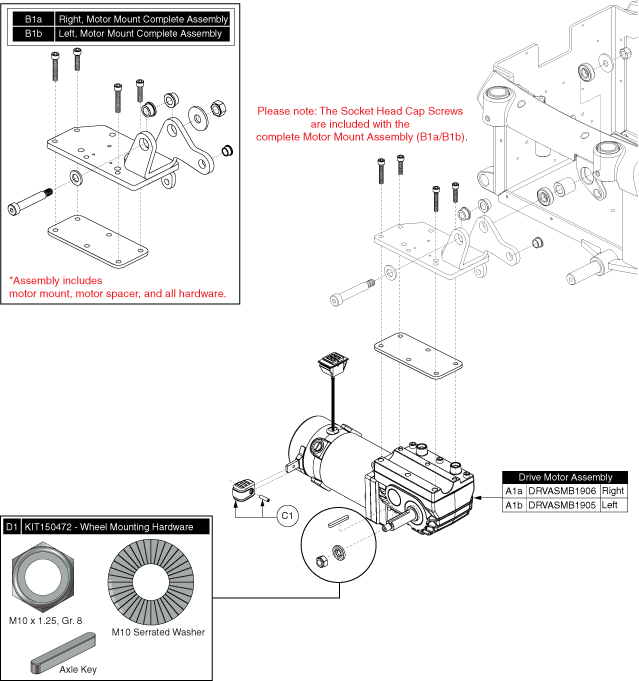 | B1a | Right, Motor Mount Complete Assembly |
|---|---|
| B1b | Left, Motor Mount Complete Assembly |

*Assembly includes motor mount, motor spacer, and all hardware.

Please note: The Socket Head Cap Screws are included with the complete Motor Mount Assembly (B1a/B1b).

| Drive Motor Assembly | | |
|---|---|---|
| A1a | DRVASMB1906 | Right |
| A1b | DRVASMB1905 | Left |

C1

| D1 | KIT150472 - Wheel Mounting Hardware |
|---|---|

M10 x 1.25, Gr. 8

M10 Serrated Washer

Axle Key