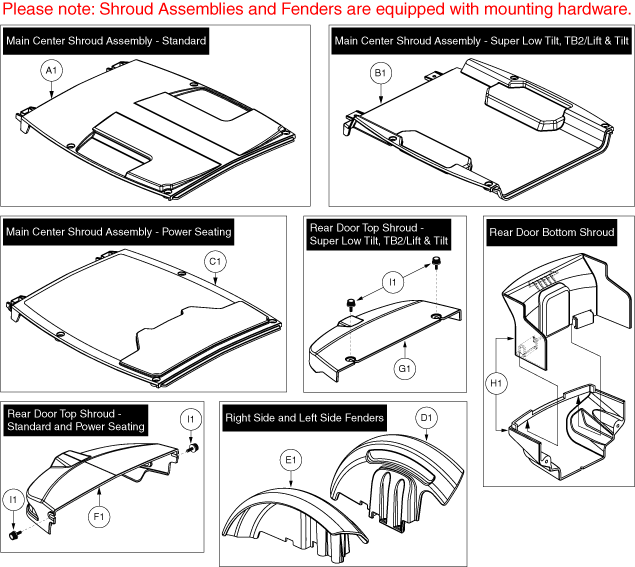 Please note: Shroud Assemblies and Fenders are equipped with mounting hardware.

Main Center Shroud Assembly - Standard

A1

Main Center Shroud Assembly - Super Low Tilt, TB2/Lift & Tilt

B1

Main Center Shroud Assembly - Power Seating

C1

Rear Door Top Shroud - Super Low Tilt, TB2/Lift & Tilt

I1

G1

Rear Door Bottom Shroud

H1

Rear Door Top Shroud - Standard and Power Seating

I1

I1

F1

Right Side and Left Side Fenders

D1

E1