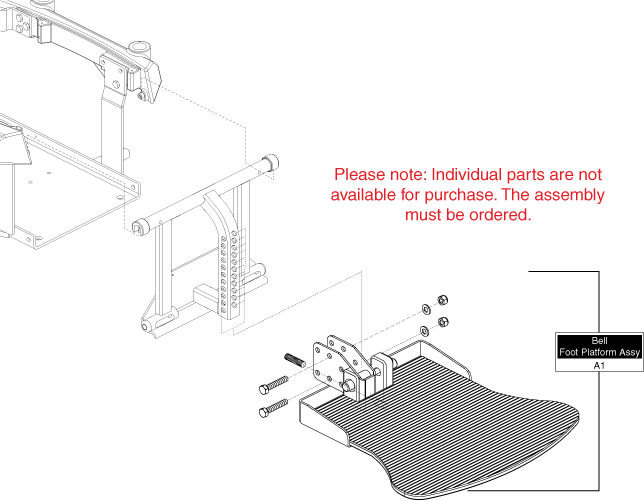 Please note: Individual parts are not available for purchase. The assembly must be ordered.

Bell
Foot Platform Assy
A1