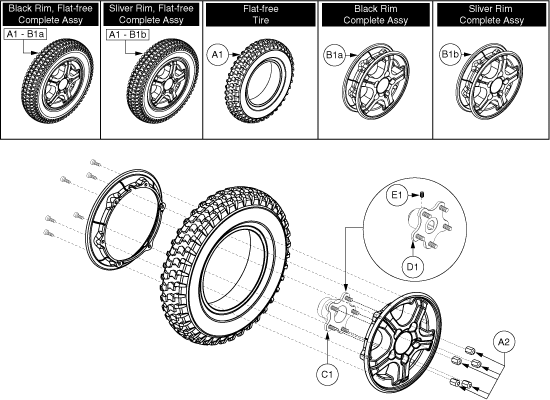 Black Rim, Flat-free Complete Assy
A1 - B1a

Sliver Rim, Flat-free Complete Assy
A1 - B1b

Flat-free Tire
A1

Black Rim Complete Assy
B1a

Sliver Rim Complete Assy
B1b

E1

D1

C1

A2