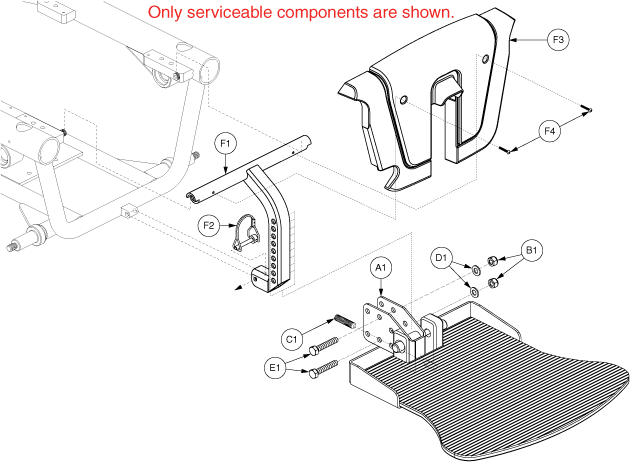 Only serviceable components are shown.

F3

F4

F1

F2

D1

B1

A1

C1

E1