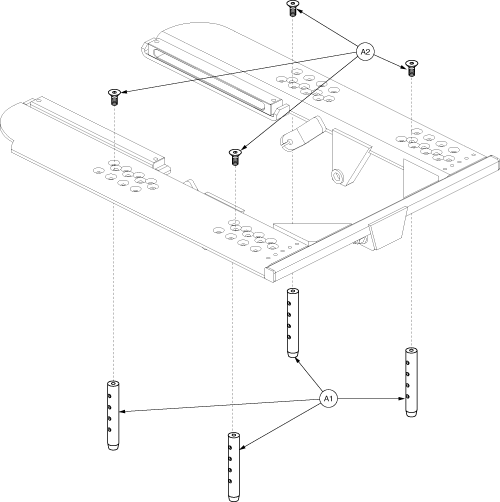 A2

A1