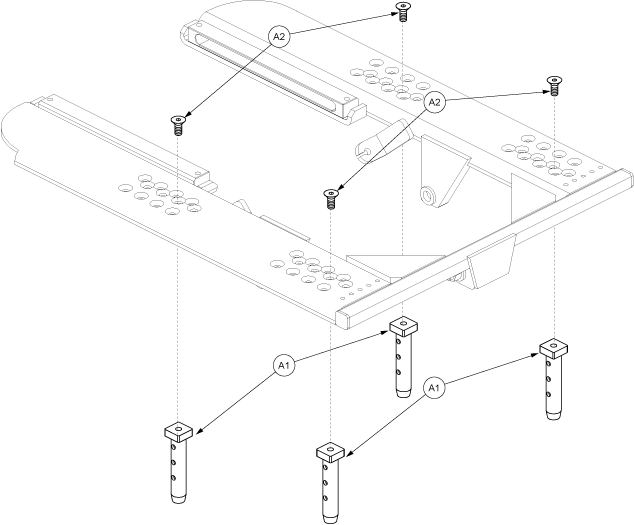 A2
A2
A1
A1