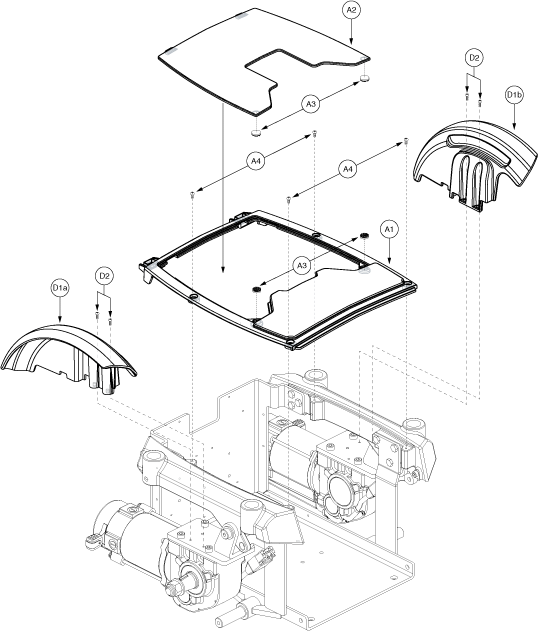 A2
D2
D1b
A3
A4
A4
A1
A3
D2
D1a