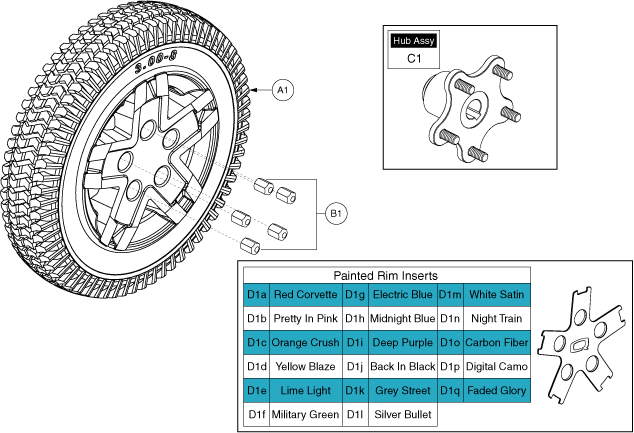 3.00-8

A1

B1

Hub Assy
C1

Painted Rim Inserts

| D1a | Red Corvette | D1g | Electric Blue | D1m | White Satin |
|---|---|---|---|---|---|
| D1b | Pretty In Pink | D1h | Midnight Blue | D1n | Night Train |
| D1c | Orange Crush | D1i | Deep Purple | D1o | Carbon Fiber |
| D1d | Yellow Blaze | D1j | Back In Black | D1p | Digital Camo |
| D1e | Lime Light | D1k | Grey Street | D1q | Faded Glory |
| D1f | Military Green | D1l | Silver Bullet | | |