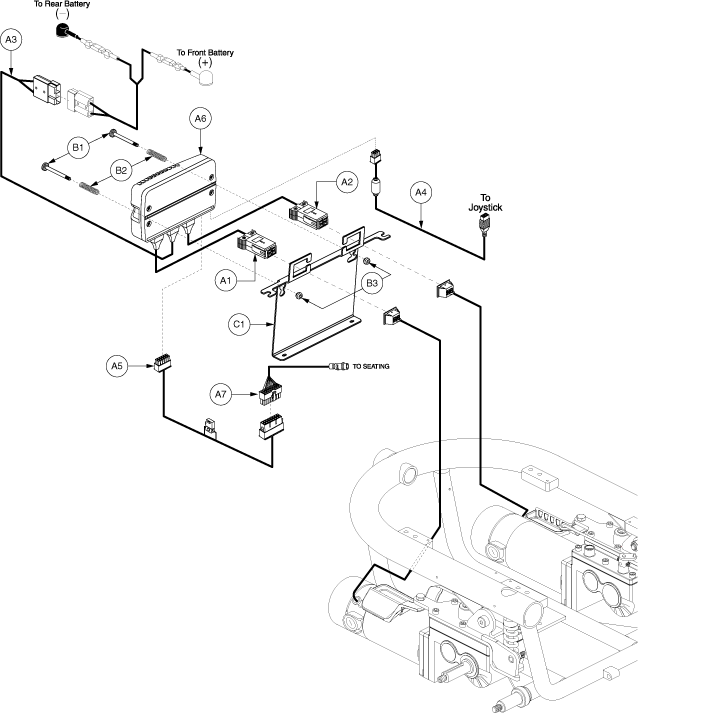 To Rear Battery
(−)
A3
To Front Battery
(+)
A6
B1
B2
A2
A4
To
Joystick
A1
B3
C1
A5
TO SEATING
A7