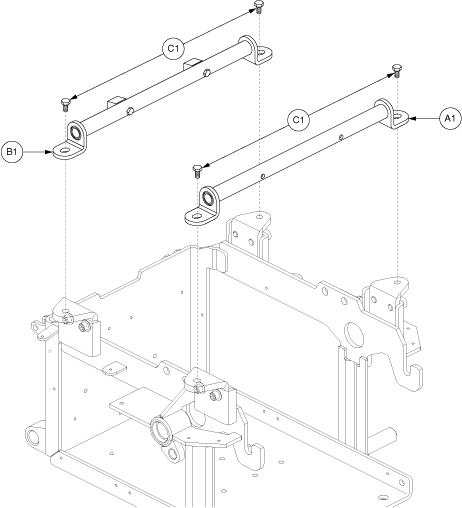 C1
C1
A1
B1