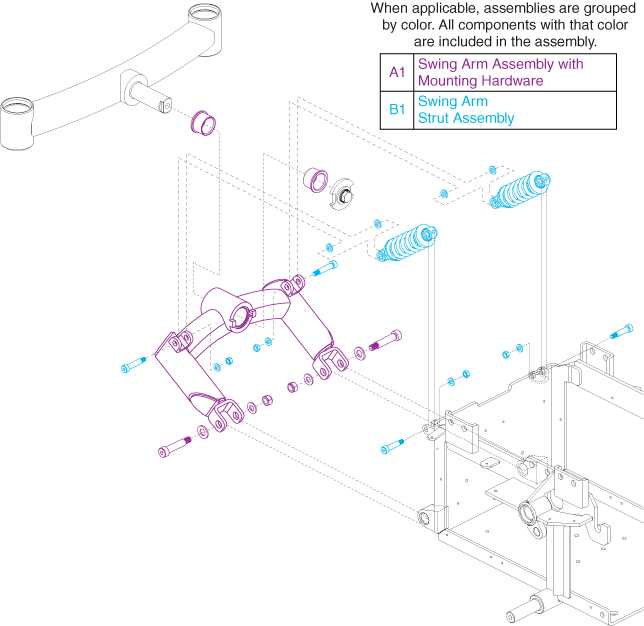 When applicable, assemblies are grouped by color. All components with that color are included in the assembly.

| A1 | Swing Arm Assembly with Mounting Hardware |
|---|---|
| B1 | Swing Arm Strut Assembly |