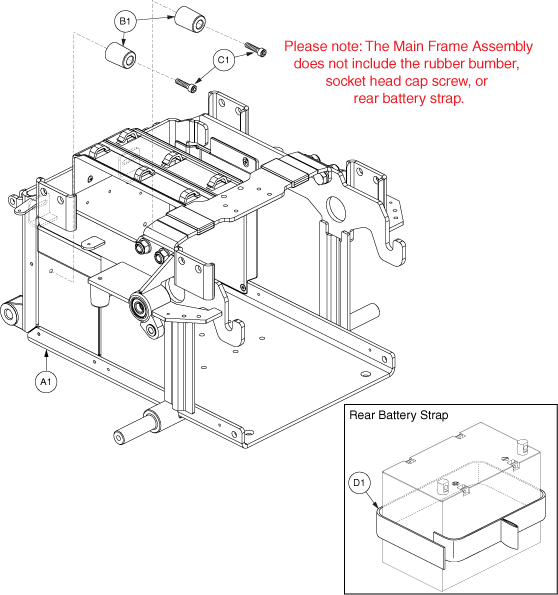 B1

C1

Please note: The Main Frame Assembly does not include the rubber bumber, socket head cap screw, or rear battery strap.

A1

Rear Battery Strap

D1