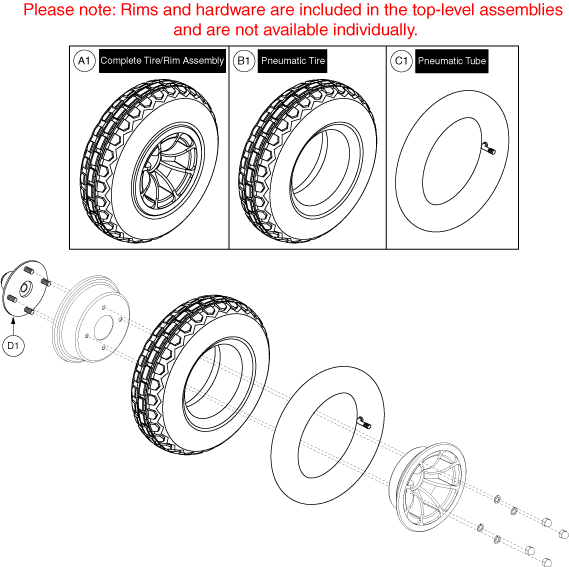 Please note: Rims and hardware are included in the top-level assemblies and are not available individually.

A1 Complete Tire/Rim Assembly

B1 Pneumatic Tire

C1 Pneumatic Tube

D1