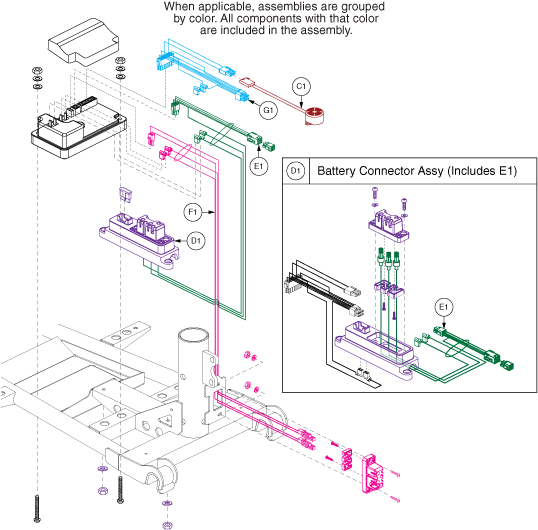 When applicable, assemblies are grouped by color. All components with that color are included in the assembly.

C1

G1

E1

F1

D1

D1 Battery Connector Assy (Includes E1)

E1