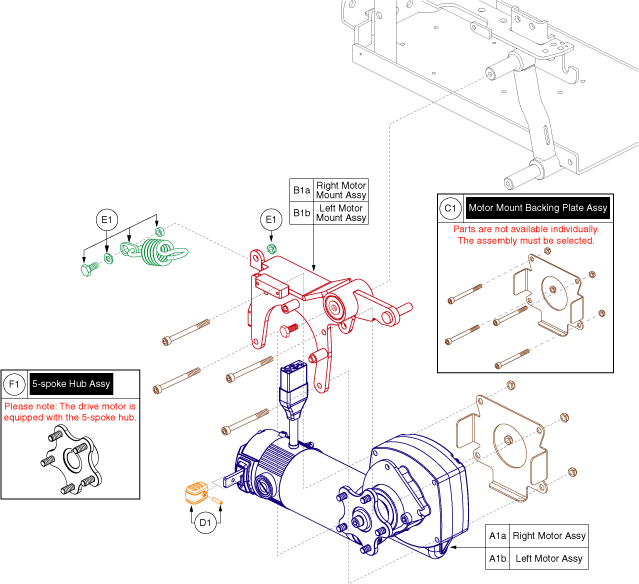 E1

E1

| B1a | Right Motor Mount Assy |
|---|---|
| B1b | Left Motor Mount Assy |

C1 Motor Mount Backing Plate Assy

Parts are not available individually. The assembly must be selected.

F1 5-spoke Hub Assy

Please note: The drive motor is equipped with the 5-spoke hub.

D1

| A1a | Right Motor Assy |
|---|---|
| A1b | Left Motor Assy |