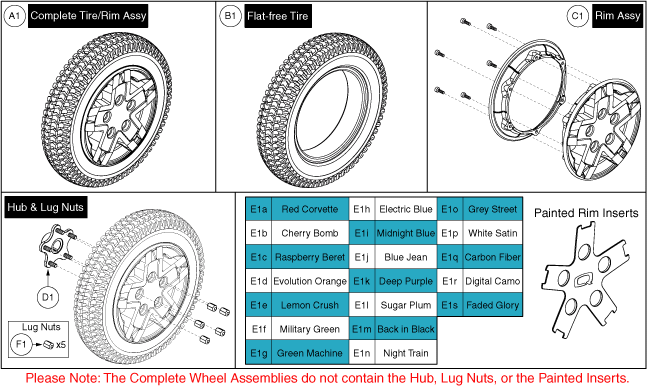 A1 Complete Tire/Rim Assy

B1 Flat-free Tire

C1 Rim Assy

Hub & Lug Nuts

D1

Lug Nuts

F1 x5

| E1a | Red Corvette | E1h | Electric Blue | E1o | Grey Street |
|---|---|---|---|---|---|
| E1b | Cherry Bomb | E1i | Midnight Blue | E1p | White Satin |
| E1c | Raspberry Beret | E1j | Blue Jean | E1q | Carbon Fiber |
| E1d | Evolution Orange | E1k | Deep Purple | E1r | Digital Camo |
| E1e | Lemon Crush | E1l | Sugar Plum | E1s | Faded Glory |
| E1f | Military Green | E1m | Back in Black | | |
| E1g | Green Machine | E1n | Night Train | | |

Painted Rim Inserts

Please Note: The Complete Wheel Assemblies do not contain the Hub, Lug Nuts, or the Painted Inserts.