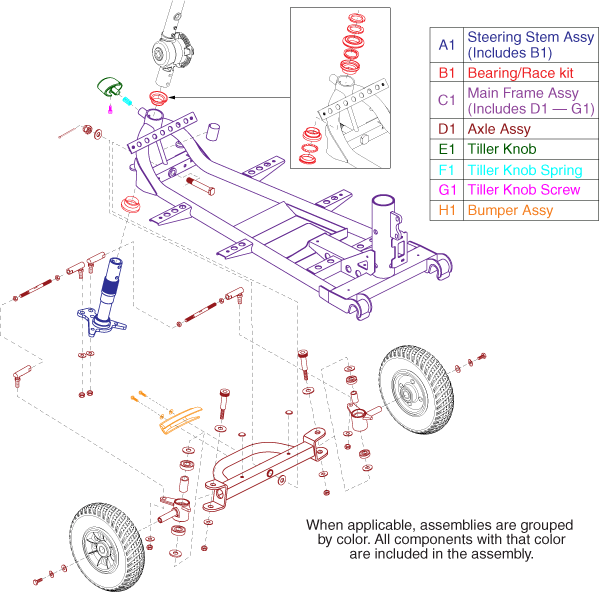 | A1 | Steering Stem Assy (Includes B1) |
|---|---|
| B1 | Bearing/Race kit |
| C1 | Main Frame Assy (Includes D1 — G1) |
| D1 | Axle Assy |
| E1 | Tiller Knob |
| F1 | Tiller Knob Spring |
| G1 | Tiller Knob Screw |
| H1 | Bumper Assy |

When applicable, assemblies are grouped by color. All components with that color are included in the assembly.