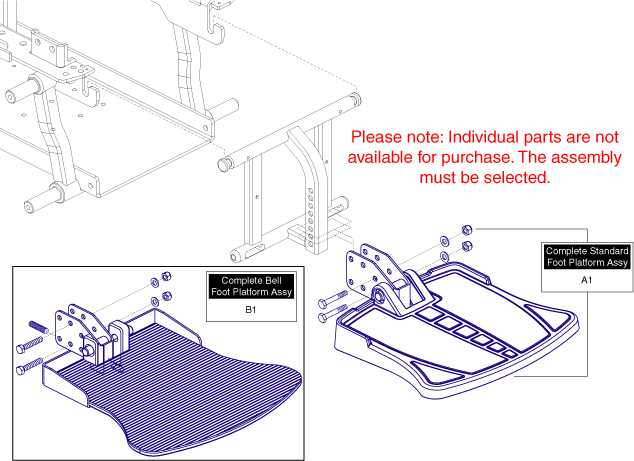 Please note: Individual parts are not available for purchase. The assembly must be selected.

Complete Standard Foot Platform Assy

A1

Complete Bell Foot Platform Assy

B1