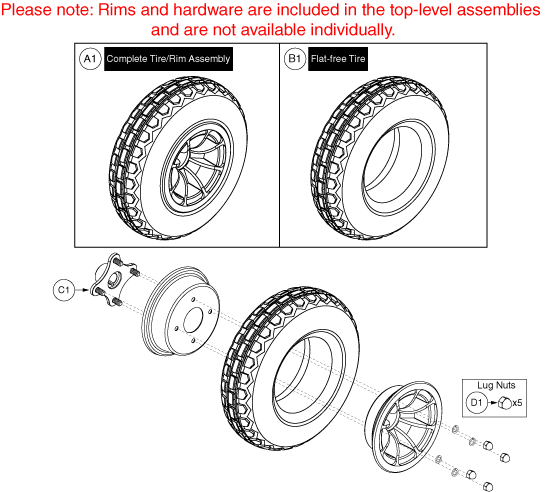 Please note: Rims and hardware are included in the top-level assemblies and are not available individually.

A1 Complete Tire/Rim Assembly

B1 Flat-free Tire

C1

Lug Nuts

D1 x5