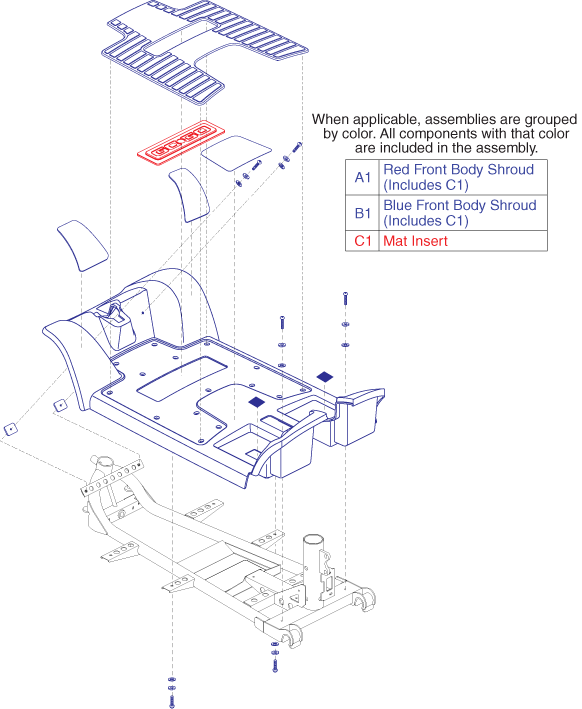 When applicable, assemblies are grouped by color. All components with that color are included in the assembly.

| A1 | Red Front Body Shroud (Includes C1) |
|---|---|
| B1 | Blue Front Body Shroud (Includes C1) |
| C1 | Mat Insert |