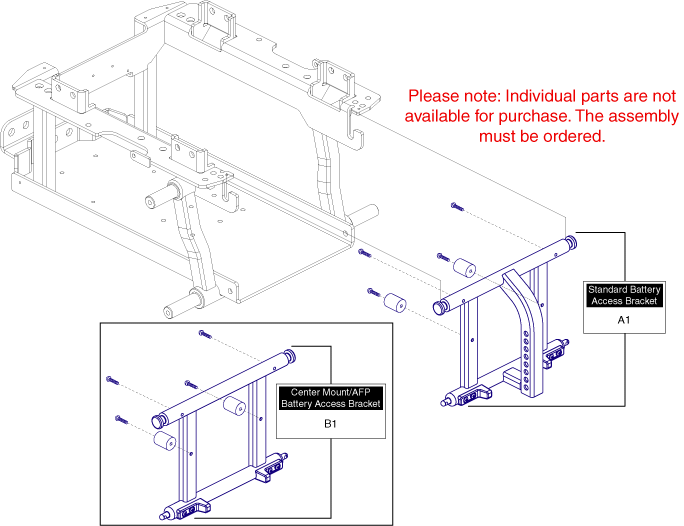 Please note: Individual parts are not available for purchase. The assembly must be ordered.

Standard Battery Access Bracket

A1

Center Mount/AFP Battery Access Bracket

B1