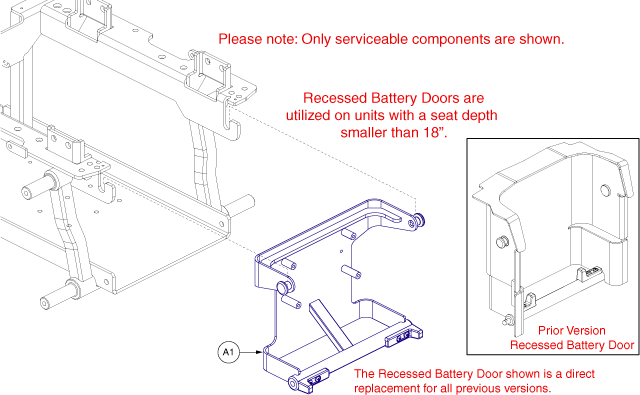 Please note: Only serviceable components are shown.

Recessed Battery Doors are utilized on units with a seat depth smaller than 18".

Prior Version
Recessed Battery Door

A1

The Recessed Battery Door shown is a direct replacement for all previous versions.