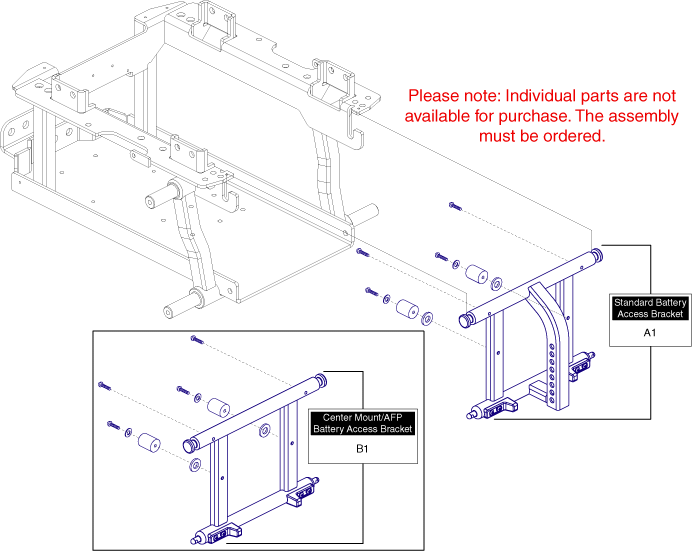 Please note: Individual parts are not available for purchase. The assembly must be ordered.

Standard Battery Access Bracket

A1

Center Mount/AFP Battery Access Bracket

B1