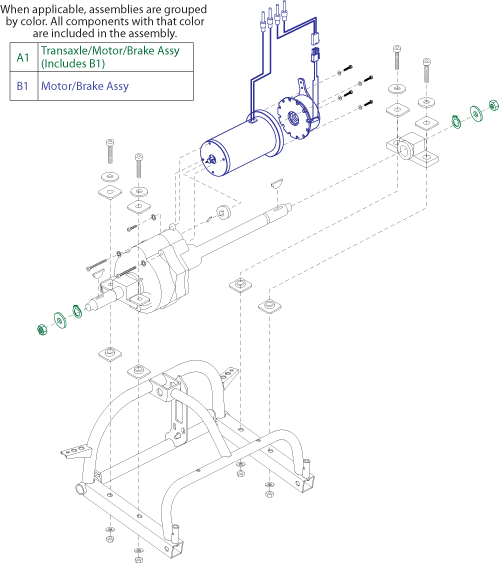 When applicable, assemblies are grouped by color. All components with that color are included in the assembly.

| A1 | Transaxle/Motor/Brake Assy (Includes B1) |
|---|---|
| B1 | Motor/Brake Assy |