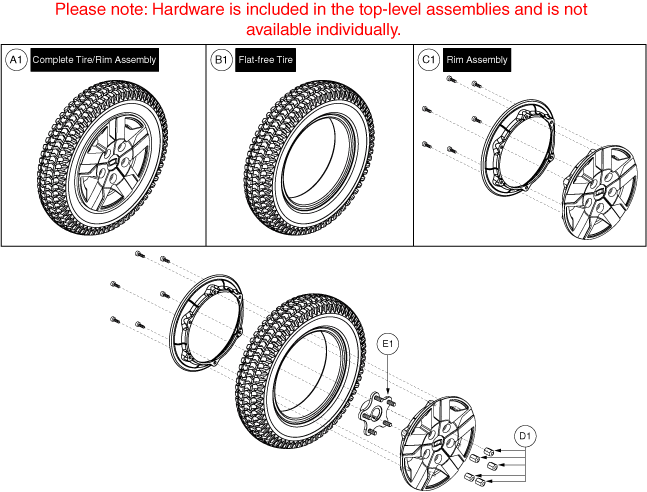 Please note: Hardware is included in the top-level assemblies and is not available individually.

A1 Complete Tire/Rim Assembly

B1 Flat-free Tire

C1 Rim Assembly

E1

D1