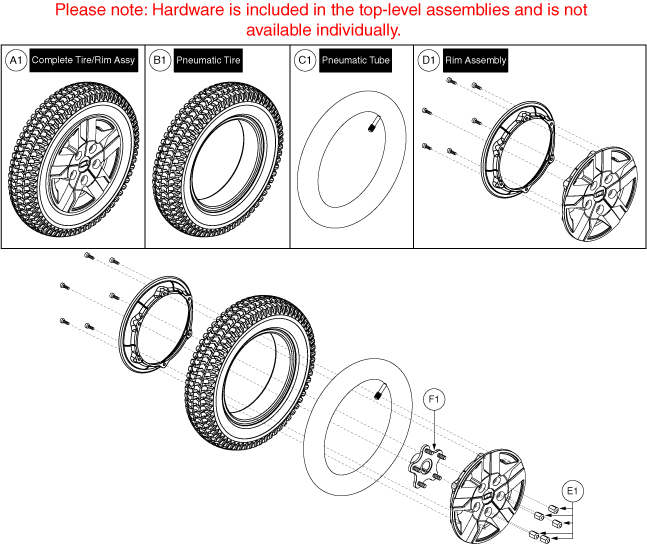 Please note: Hardware is included in the top-level assemblies and is not available individually.

A1 Complete Tire/Rim Assy

B1 Pneumatic Tire

C1 Pneumatic Tube

D1 Rim Assembly

F1

E1