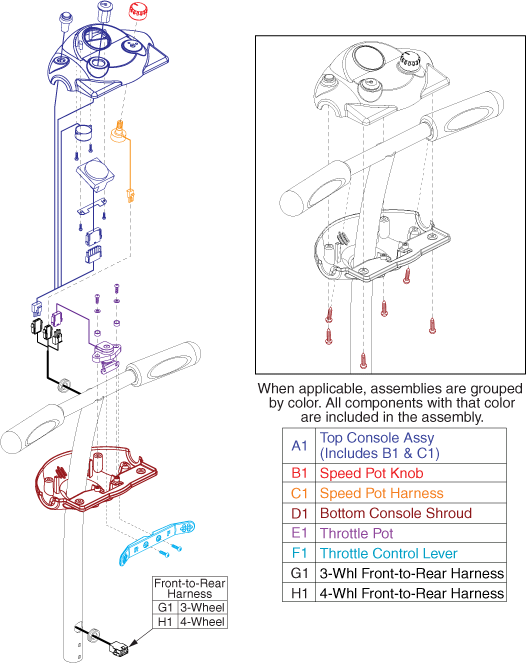 When applicable, assemblies are grouped by color. All components with that color are included in the assembly.

| A1 | Top Console Assy (Includes B1 & C1) |
|---|---|
| B1 | Speed Pot Knob |
| C1 | Speed Pot Harness |
| D1 | Bottom Console Shroud |
| E1 | Throttle Pot |
| F1 | Throttle Control Lever |
| G1 | 3-Whl Front-to-Rear Harness |
| H1 | 4-Whl Front-to-Rear Harness |

| Front-to-Rear Harness | |
|---|---|
| G1 | 3-Wheel |
| H1 | 4-Wheel |