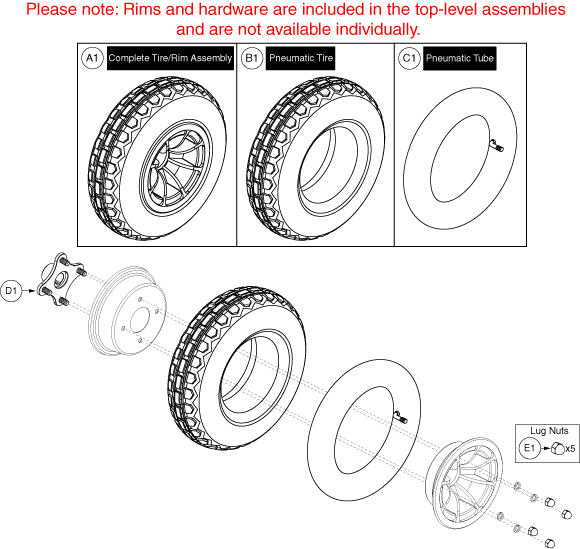 Please note: Rims and hardware are included in the top-level assemblies and are not available individually.

A1 Complete Tire/Rim Assembly

B1 Pneumatic Tire

C1 Pneumatic Tube

D1

Lug Nuts

E1 x5