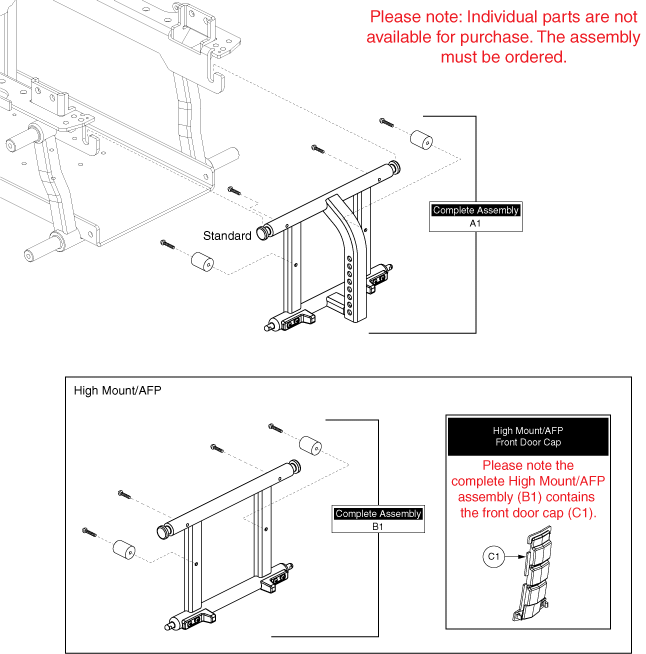 Please note: Individual parts are not available for purchase. The assembly must be ordered.

Standard

Complete Assembly
A1

High Mount/AFP

Complete Assembly
B1

High Mount/AFP
Front Door Cap

Please note the complete High Mount/AFP assembly (B1) contains the front door cap (C1).

C1