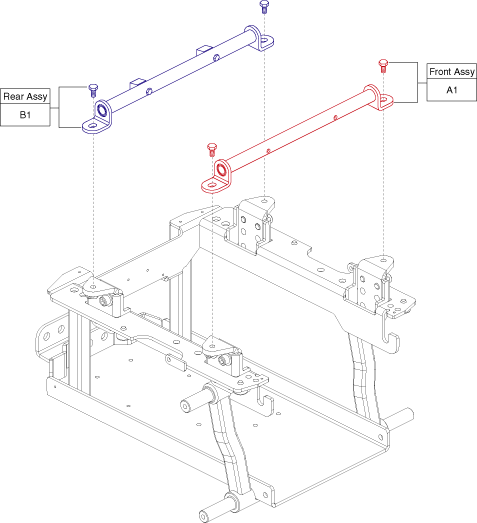 Rear Assy
B1

Front Assy
A1