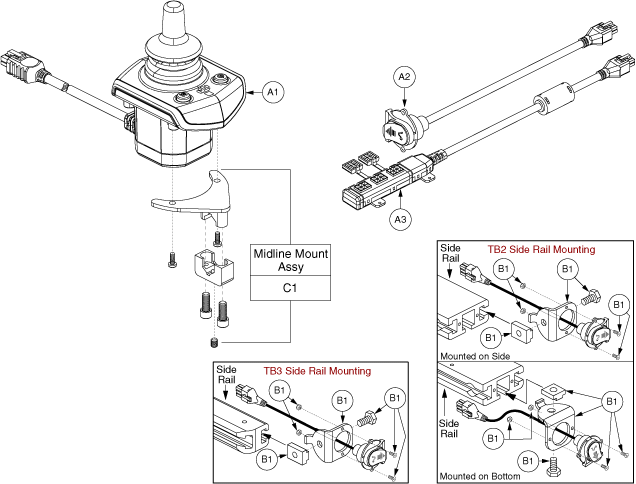 A1

A2

A3

Midline Mount Assy

C1

Side Rail

TB2 Side Rail Mounting

B1

B1

B1

B1

Mounted on Side

Side Rail

B1

B1

B1

Mounted on Bottom

Side Rail

TB3 Side Rail Mounting

B1

B1

B1

B1