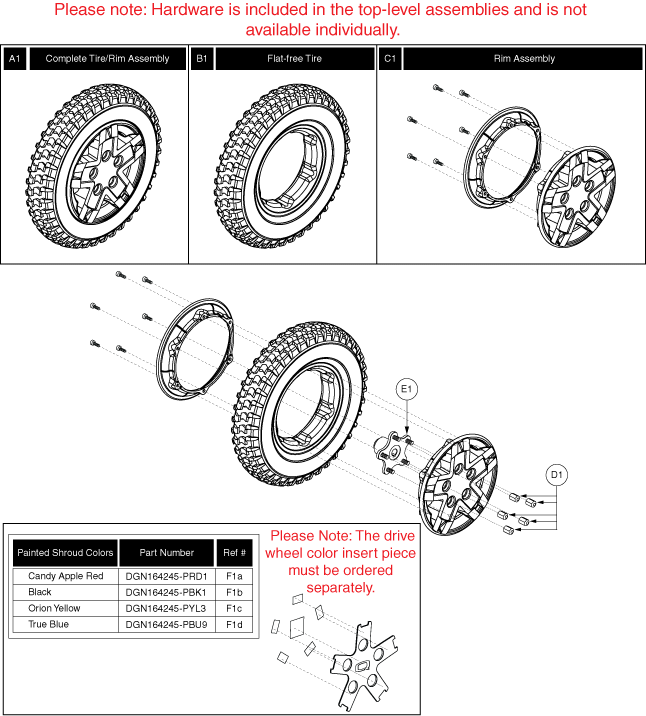 Please note: Hardware is included in the top-level assemblies and is not available individually.

A1 Complete Tire/Rim Assembly

B1 Flat-free Tire

C1 Rim Assembly

E1

D1

| Painted Shroud Colors | Part Number | Ref # |
|---|---|---|
| Candy Apple Red | DGN164245-PRD1 | F1a |
| Black | DGN164245-PBK1 | F1b |
| Orion Yellow | DGN164245-PYL3 | F1c |
| True Blue | DGN164245-PBU9 | F1d |

Please Note: The drive wheel color insert piece must be ordered separately.