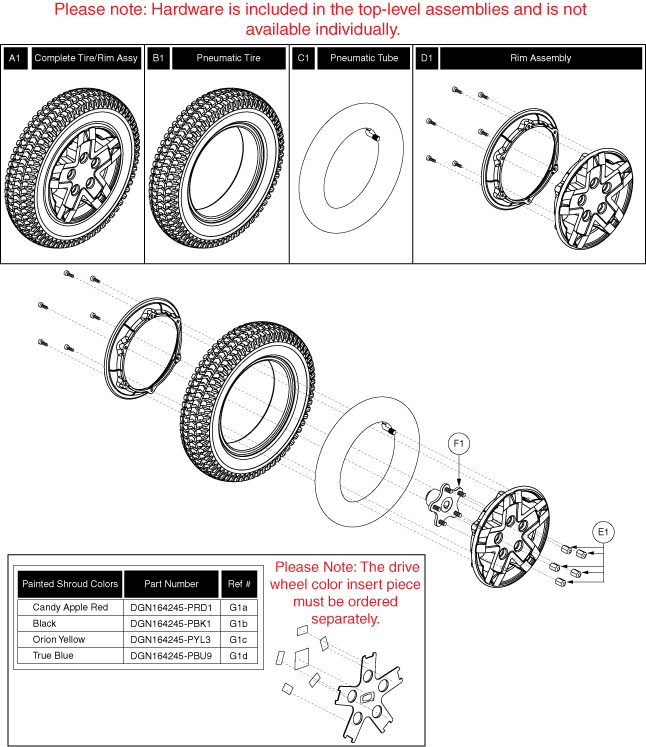 Please note: Hardware is included in the top-level assemblies and is not available individually.

A1 Complete Tire/Rim Assy

B1 Pneumatic Tire

C1 Pneumatic Tube

D1 Rim Assembly

F1

E1

| Painted Shroud Colors | Part Number | Ref # |
|---|---|---|
| Candy Apple Red | DGN164245-PRD1 | G1a |
| Black | DGN164245-PBK1 | G1b |
| Orion Yellow | DGN164245-PYL3 | G1c |
| True Blue | DGN164245-PBU9 | G1d |

Please Note: The drive wheel color insert piece must be ordered separately.