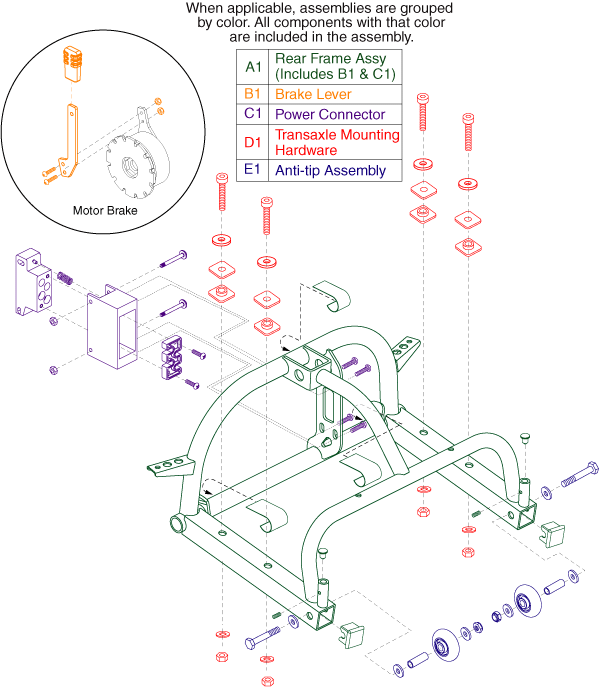 When applicable, assemblies are grouped by color. All components with that color are included in the assembly.

| A1 | Rear Frame Assy (Includes B1 & C1) |
|---|---|
| B1 | Brake Lever |
| C1 | Power Connector |
| D1 | Transaxle Mounting Hardware |
| E1 | Anti-tip Assembly |

Motor Brake