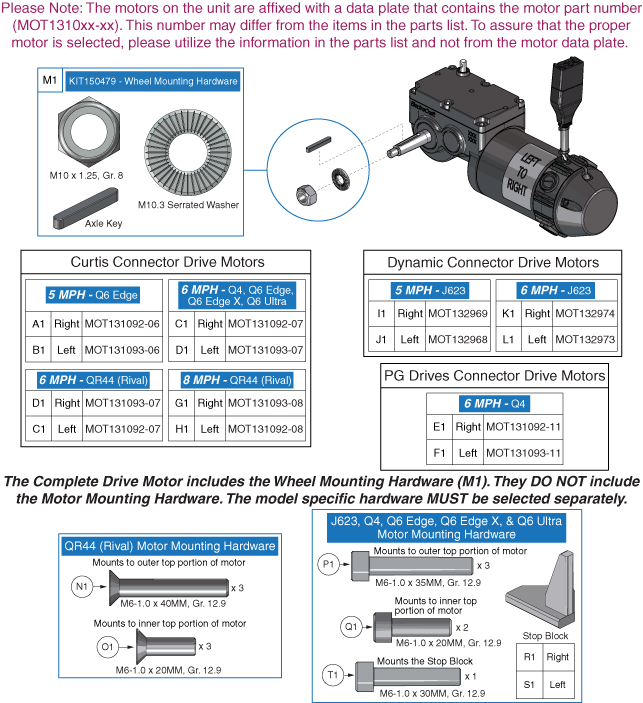 Please Note: The motors on the unit are affixed with a data plate that contains the motor part number (MOT1310xx-xx). This number may differ from the items in the parts list. To assure that the proper motor is selected, please utilize the information in the parts list and not from the motor data plate.

M1 KIT150479 - Wheel Mounting Hardware

M10 x 1.25, Gr. 8

M10.3 Serrated Washer

Axle Key

LEFT TO RIGHT

Curtis Connector Drive Motors

5 MPH - Q6 Edge

| A1 | Right | MOT131092-06 |
|---|---|---|
| B1 | Left | MOT131093-06 |

6 MPH - Q4, Q6 Edge, Q6 Edge X, Q6 Ultra

| C1 | Right | MOT131092-07 |
|---|---|---|
| D1 | Left | MOT131093-07 |

6 MPH - QR44 (Rival)

| D1 | Right | MOT131093-07 |
|---|---|---|
| C1 | Left | MOT131092-07 |

8 MPH - QR44 (Rival)

| G1 | Right | MOT131093-08 |
|---|---|---|
| H1 | Left | MOT131092-08 |

Dynamic Connector Drive Motors

5 MPH - J623

| I1 | Right | MOT132969 |
|---|---|---|
| J1 | Left | MOT132968 |

6 MPH - J623

| K1 | Right | MOT132974 |
|---|---|---|
| L1 | Left | MOT132973 |

PG Drives Connector Drive Motors

6 MPH - Q4

| E1 | Right | MOT131092-11 |
|---|---|---|
| F1 | Left | MOT131093-11 |

The Complete Drive Motor includes the Wheel Mounting Hardware (M1). They DO NOT include the Motor Mounting Hardware. The model specific hardware MUST be selected separately.

QR44 (Rival) Motor Mounting Hardware

Mounts to outer top portion of motor
N1 x 3
M6-1.0 x 40MM, Gr. 12.9

Mounts to inner top portion of motor
O1 x 3
M6-1.0 x 20MM, Gr. 12.9

J623, Q4, Q6 Edge, Q6 Edge X, & Q6 Ultra Motor Mounting Hardware

Mounts to outer top portion of motor
P1 x 3
M6-1.0 x 35MM, Gr. 12.9

Mounts to inner top portion of motor
Q1 x 2
M6-1.0 x 20MM, Gr. 12.9

Mounts the Stop Block
T1 x 1
M6-1.0 x 30MM, Gr. 12.9

Stop Block

| R1 | Right |
|---|---|
| S1 | Left |