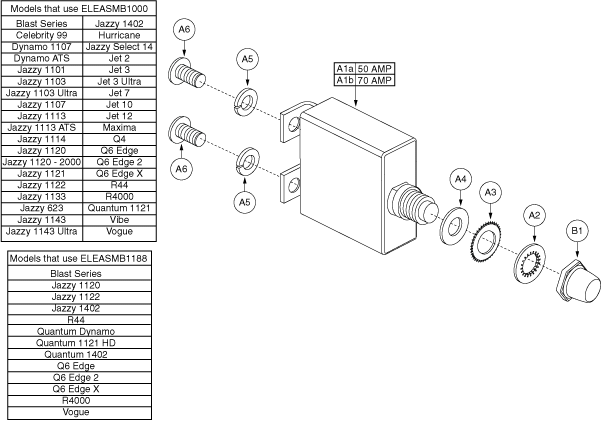 | Models that use ELEASMB1000 | |
|---|---|
| Blast Series | Jazzy 1402 |
| Celebrity 99 | Hurricane |
| Dynamo 1107 | Jazzy Select 14 |
| Dynamo ATS | Jet 2 |
| Jazzy 1101 | Jet 3 |
| Jazzy 1103 | Jet 3 Ultra |
| Jazzy 1103 Ultra | Jet 7 |
| Jazzy 1107 | Jet 10 |
| Jazzy 1113 | Jet 12 |
| Jazzy 1113 ATS | Maxima |
| Jazzy 1114 | Q4 |
| Jazzy 1120 | Q6 Edge |
| Jazzy 1120 - 2000 | Q6 Edge 2 |
| Jazzy 1121 | Q6 Edge X |
| Jazzy 1122 | R44 |
| Jazzy 1133 | R4000 |
| Jazzy 623 | Quantum 1121 |
| Jazzy 1143 | Vibe |
| Jazzy 1143 Ultra | Vogue |

| Models that use ELEASMB1188 |
|---|
| Blast Series |
| Jazzy 1120 |
| Jazzy 1122 |
| Jazzy 1402 |
| R44 |
| Quantum Dynamo |
| Quantum 1121 HD |
| Quantum 1402 |
| Q6 Edge |
| Q6 Edge 2 |
| Q6 Edge X |
| R4000 |
| Vogue |

A6

A5

| A1a | 50 AMP |
|---|---|
| A1b | 70 AMP |

A6

A5

A4

A3

A2

B1