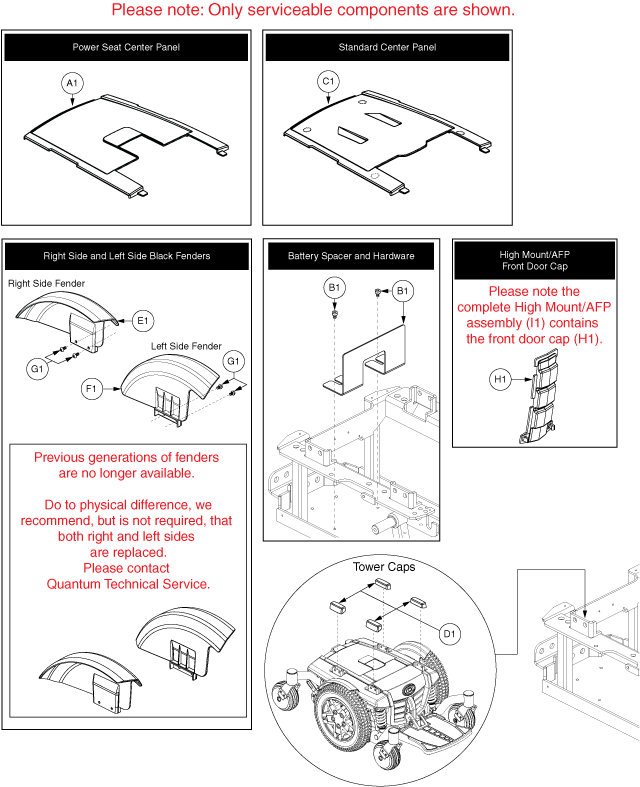 Please note: Only serviceable components are shown.

Power Seat Center Panel

A1

Standard Center Panel

C1

Right Side and Left Side Black Fenders

Right Side Fender

E1

G1

Left Side Fender

G1

F1

Previous generations of fenders are no longer available.

Do to physical difference, we recommend, but is not required, that both right and left sides are replaced.
Please contact
Quantum Technical Service.

Battery Spacer and Hardware

B1

B1

High Mount/AFP
Front Door Cap

Please note the complete High Mount/AFP assembly (I1) contains the front door cap (H1).

H1

Tower Caps

D1