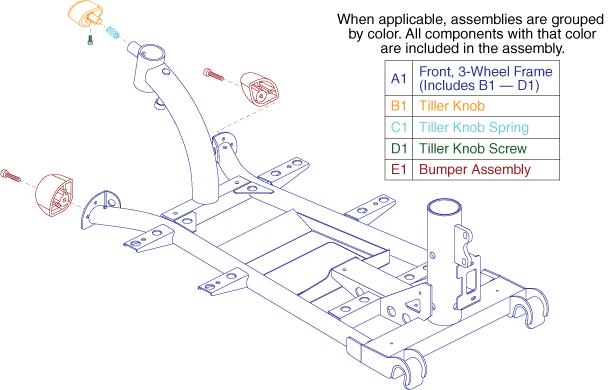 When applicable, assemblies are grouped by color. All components with that color are included in the assembly.

| A1 | Front, 3-Wheel Frame (Includes B1 — D1) |
|---|---|
| B1 | Tiller Knob |
| C1 | Tiller Knob Spring |
| D1 | Tiller Knob Screw |
| E1 | Bumper Assembly |