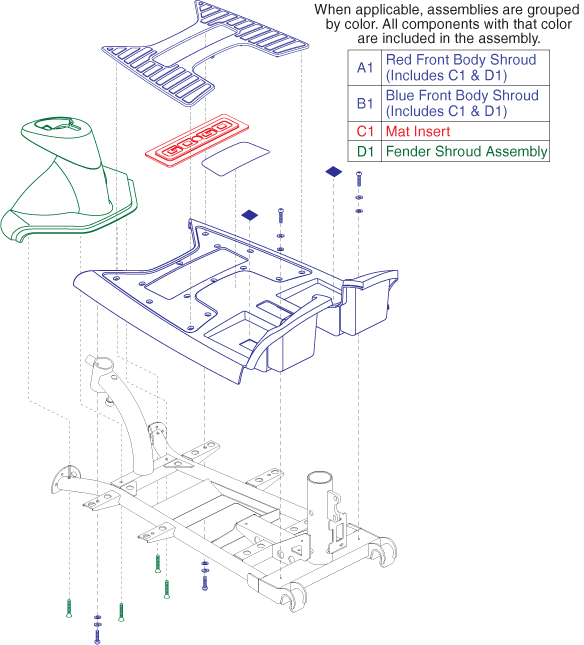 When applicable, assemblies are grouped by color. All components with that color are included in the assembly.

| A1 | Red Front Body Shroud (Includes C1 & D1) |
|---|---|
| B1 | Blue Front Body Shroud (Includes C1 & D1) |
| C1 | Mat Insert |
| D1 | Fender Shroud Assembly |