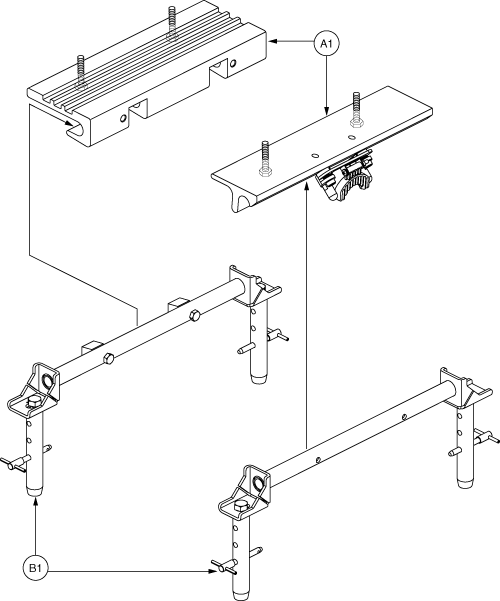 A1

B1