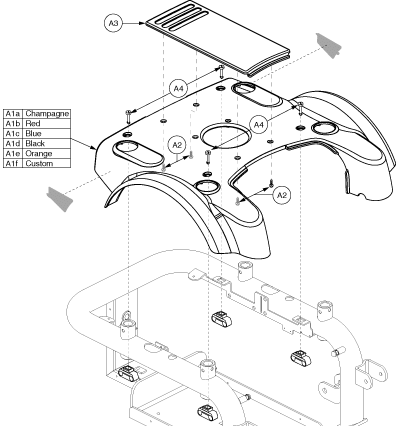 A3

A4

| A1a | Champagne |
|---|---|
| A1b | Red |
| A1c | Blue |
| A1d | Black |
| A1e | Orange |
| A1f | Custom |

A4

A2

A2